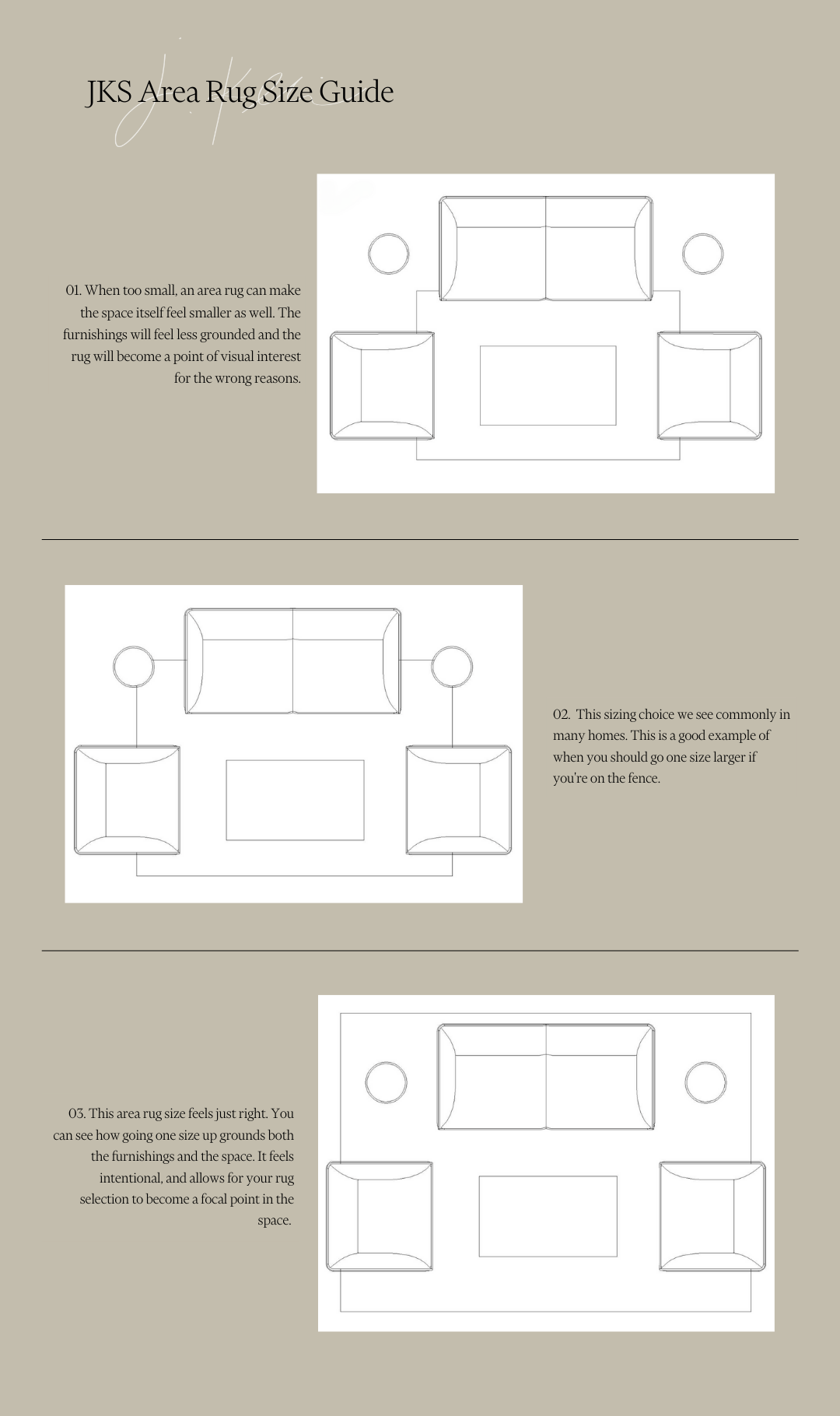 JKS Area Rug Size Guide

01. When too small, an area rug can make the space itself feel smaller as well. The furnishings will feel less grounded and the rug will become a point of visual interest for the wrong reasons.

02. This sizing choice we see commonly in many homes. This is a good example of when you should go one size larger if you're on the fence.

03. This area rug size feels just right. You can see how going one size up grounds both the furnishings and the space. It feels intentional, and allows for your rug selection to become a focal point in the space.